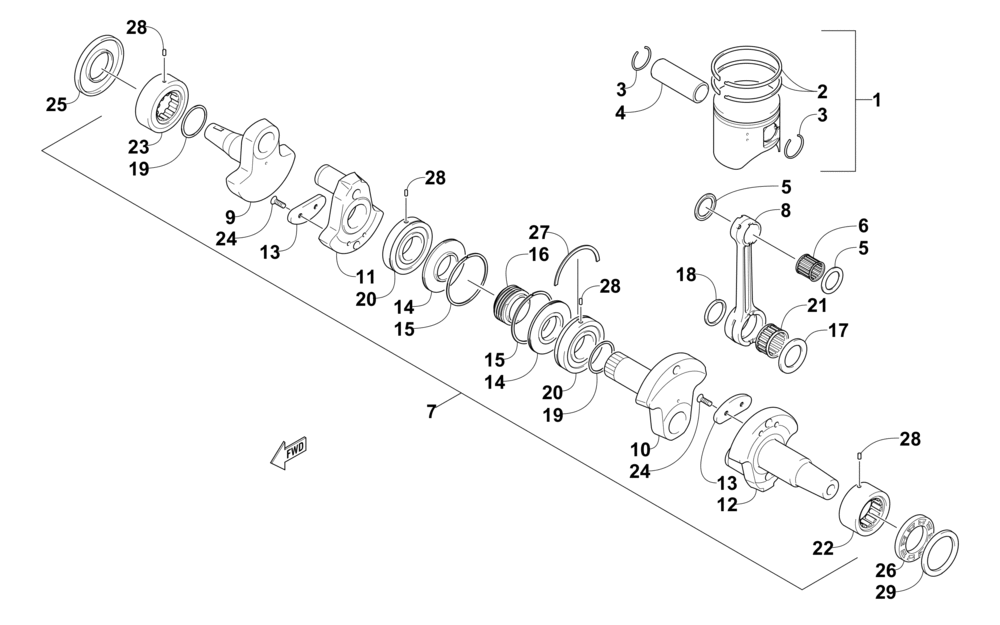 28
25
23
19
9
24
13
11
28
20
14
15
27
16
28
15
14
20
19
7
FWD
10
24
13
12
28
22
26
29
3
4
2
1
3
5
8
6
5
18
21
17